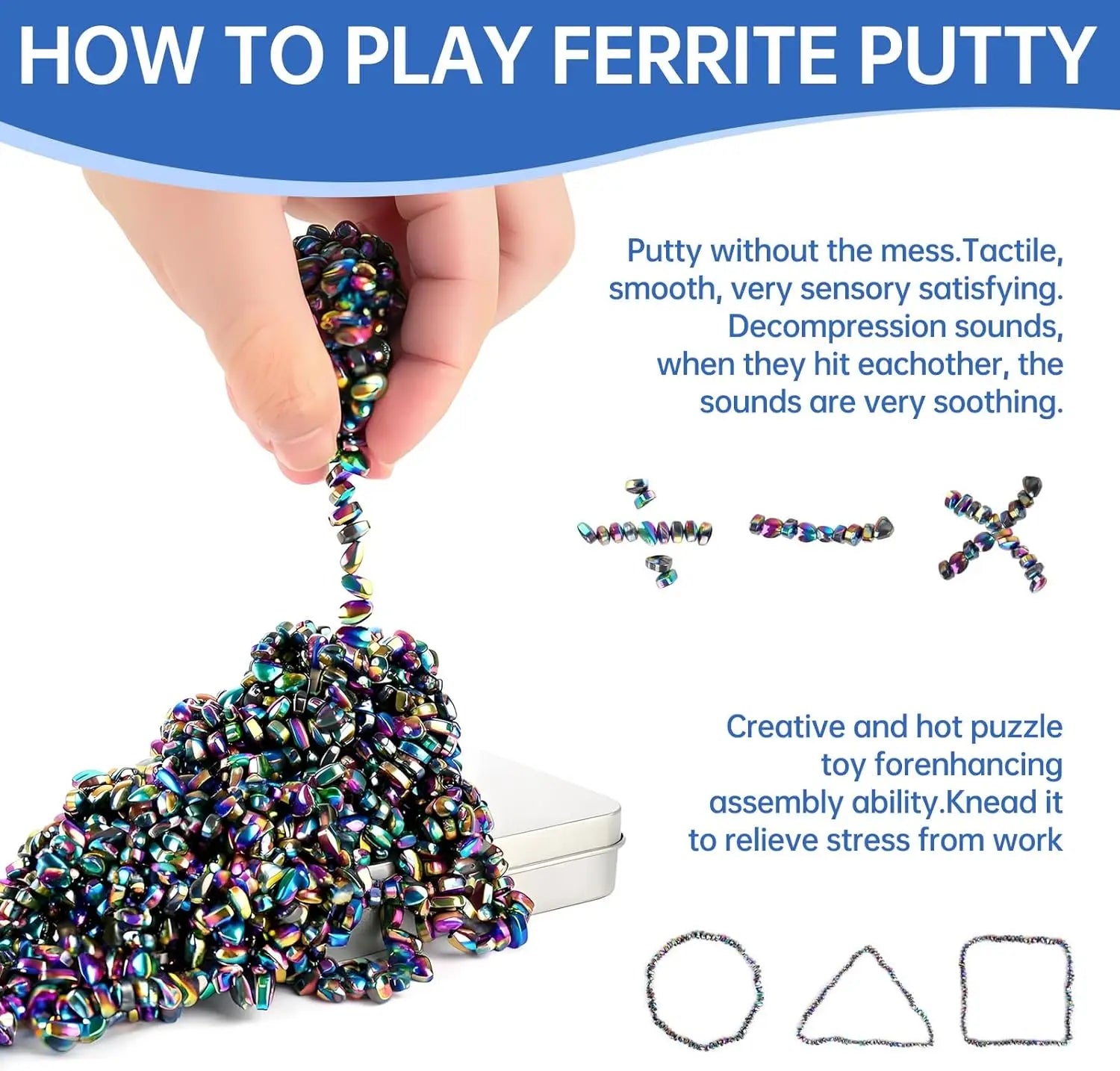 HOW TO PLAY FERRITE PUTTY

Putty without the mess.Tactile, smooth, very sensory satisfying. Decompression sounds, when they hit eachother, the sounds are very soothing.

Creative and hot puzzle toy forenhancing assembly ability.Knead it to relieve stress from work