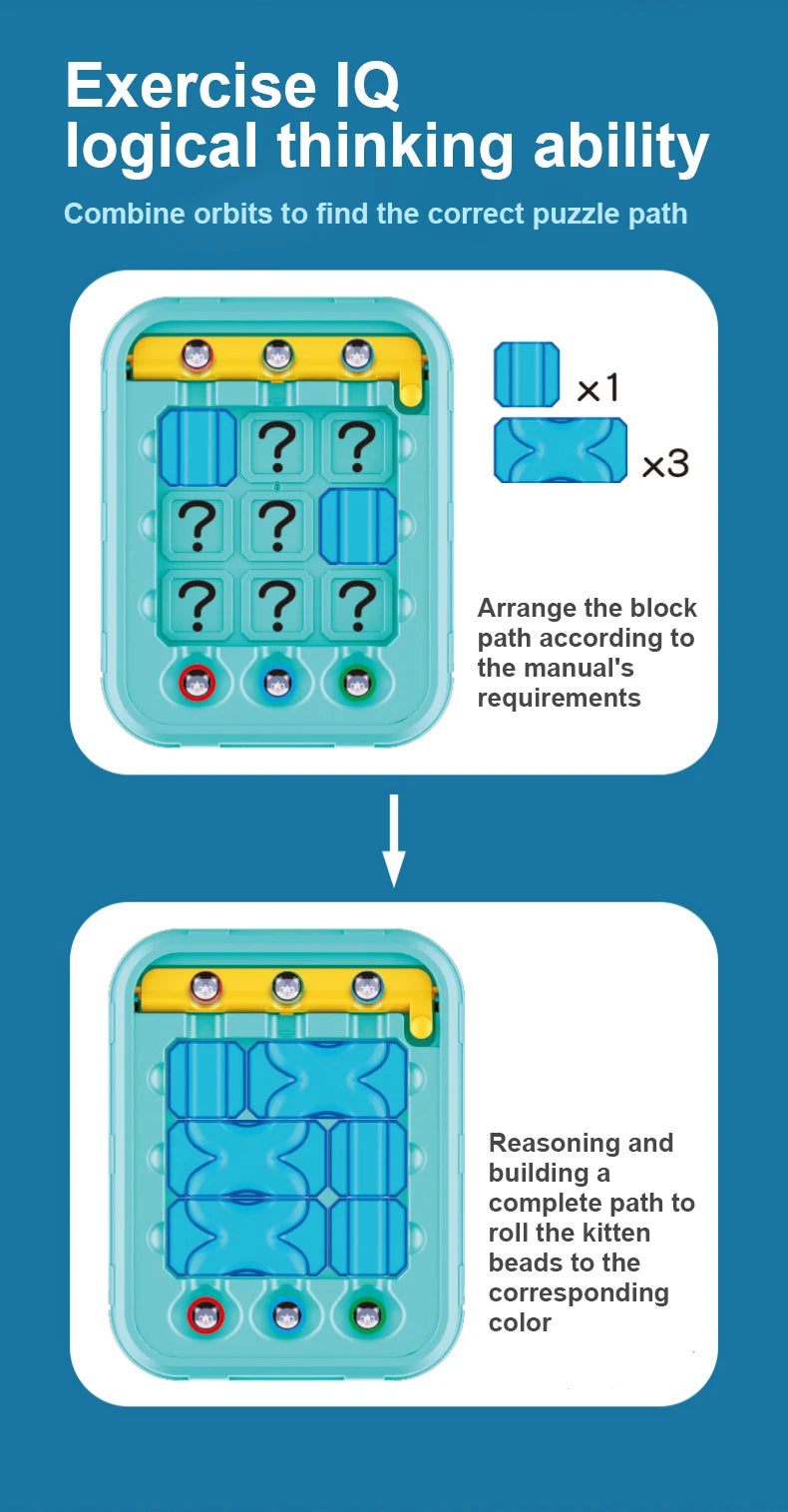 Exercise IQ logical thinking ability

Combine orbits to find the correct puzzle path

?
?
?
?
?
?
?

×1
×3

Arrange the block path according to the manual's requirements

Reasoning and building a complete path to roll the kitten beads to the corresponding color