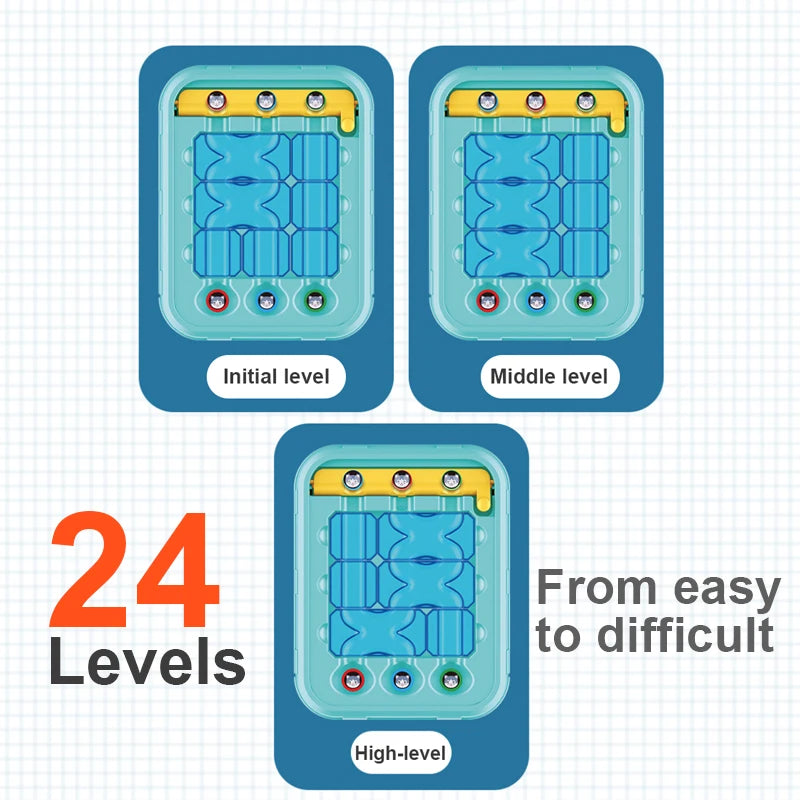 Initial level

Middle level

24
Levels

High-level

From easy to difficult