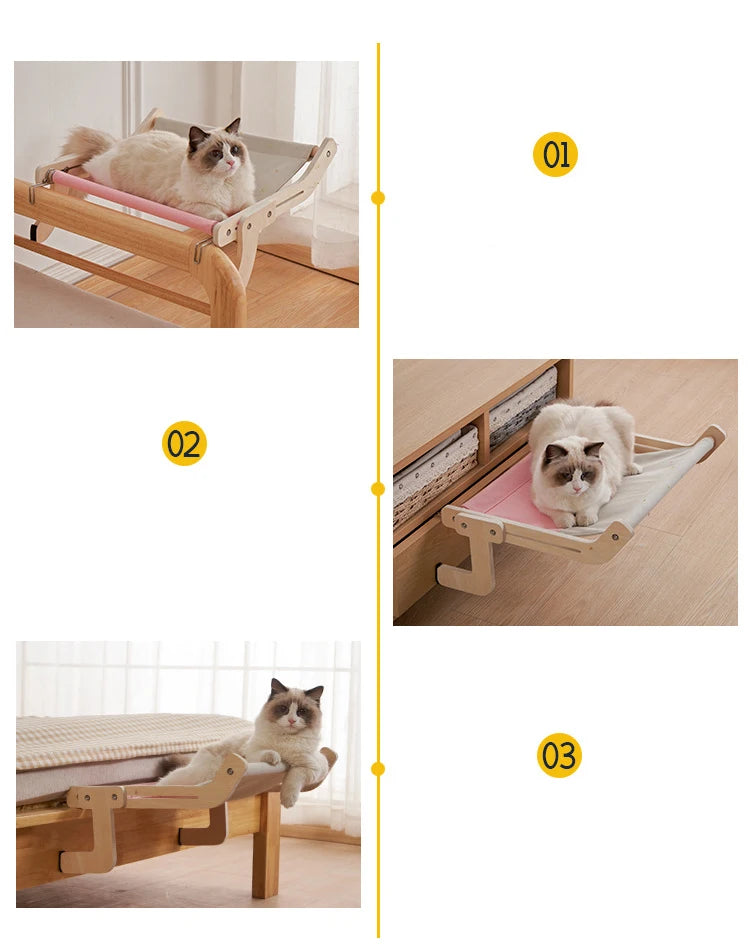 01

02

03