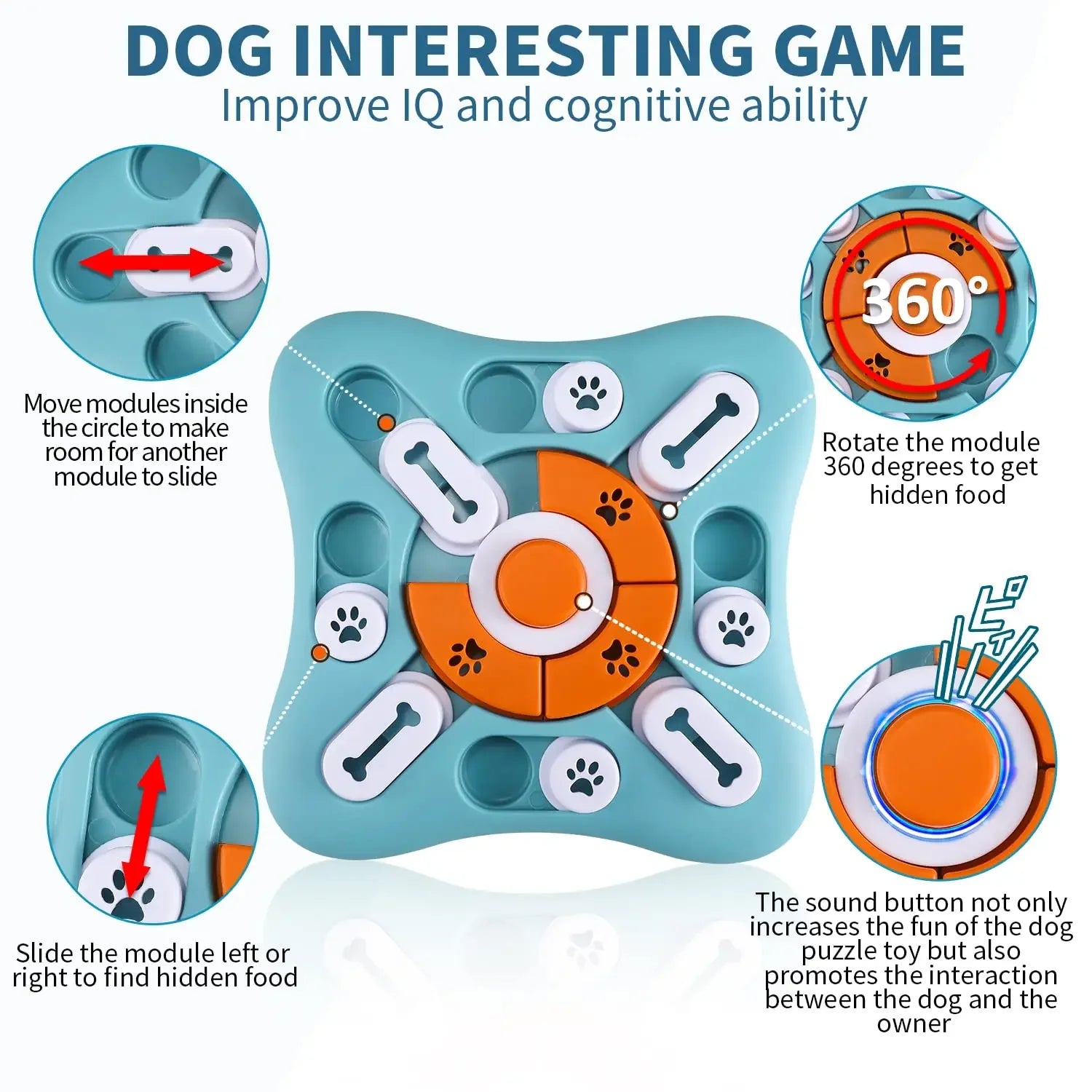 DOG INTERESTING GAME
Improve IQ and cognitive ability

Move modules inside the circle to make room for another module to slide

360°

Rotate the module 360 degrees to get hidden food

ピィ

Slide the module left or right to find hidden food

The sound button not only increases the fun of the dog puzzle toy but also promotes the interaction between the dog and the owner