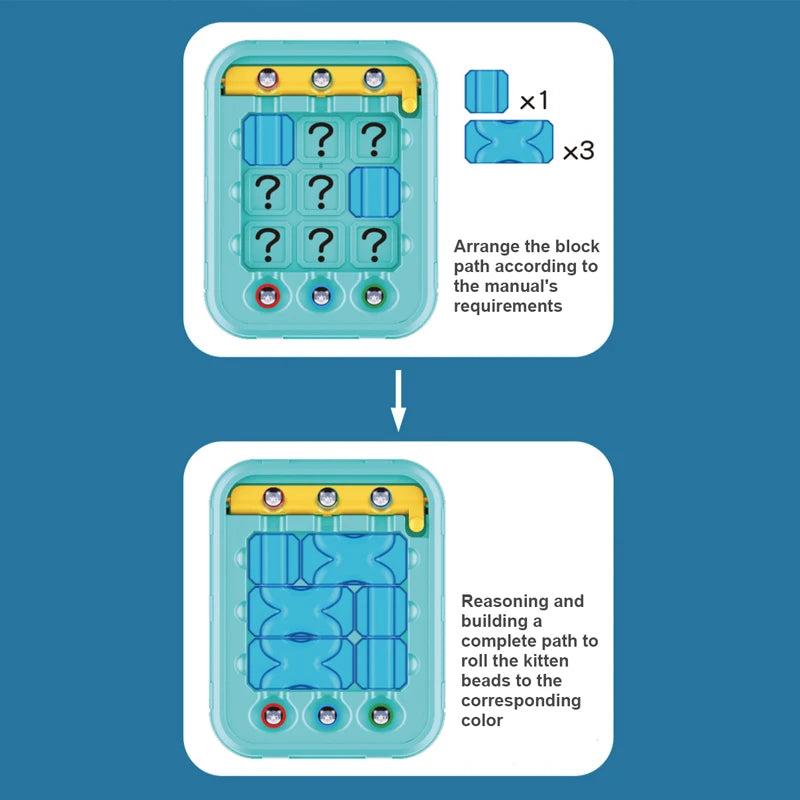 ?
?
?
?
?
?
?

×1

×3

Arrange the block path according to the manual's requirements

Reasoning and building a complete path to roll the kitten beads to the corresponding color